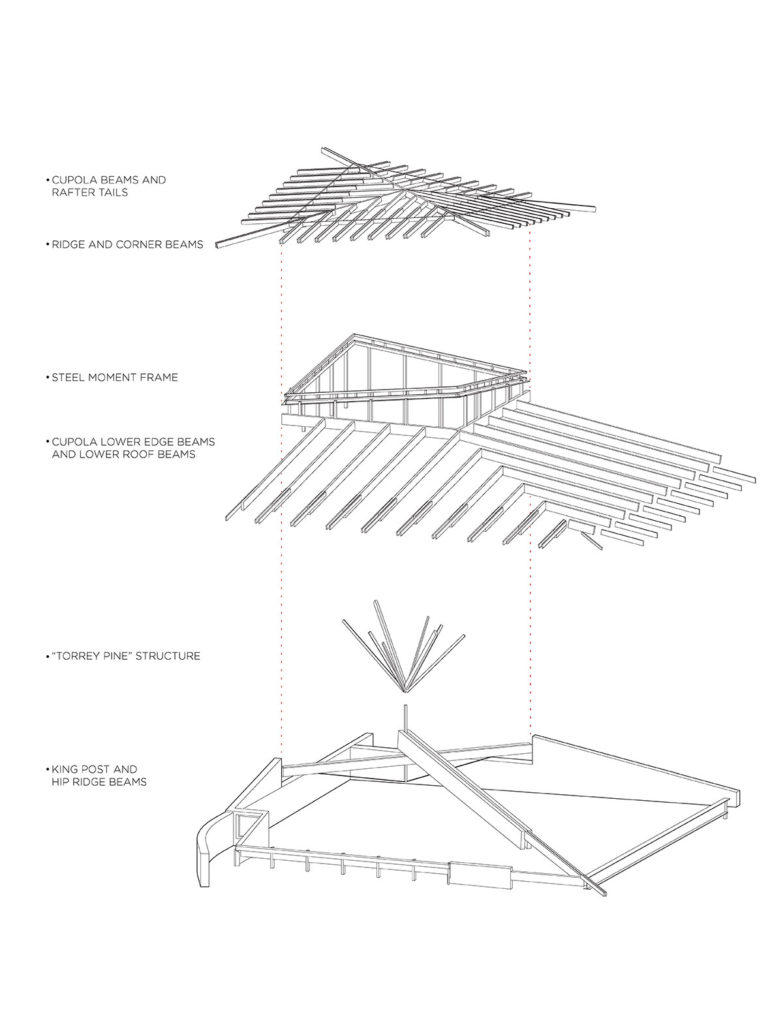 • CUPOLA BEAMS AND RAFTER TAILS

• RIDGE AND CORNER BEAMS

• STEEL MOMENT FRAME

• CUPOLA LOWER EDGE BEAMS AND LOWER ROOF BEAMS

• "TORREY PINE" STRUCTURE

• KING POST AND HIP RIDGE BEAMS