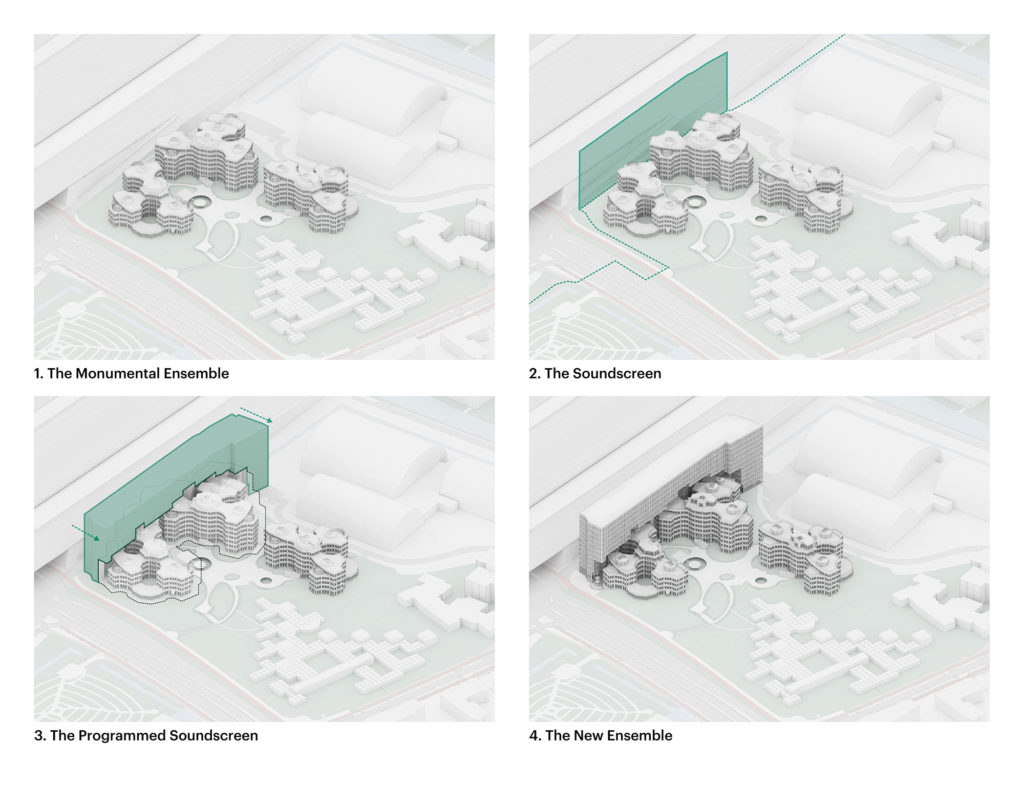 1. The Monumental Ensemble

2. The Soundscreen

3. The Programmed Soundscreen

4. The New Ensemble