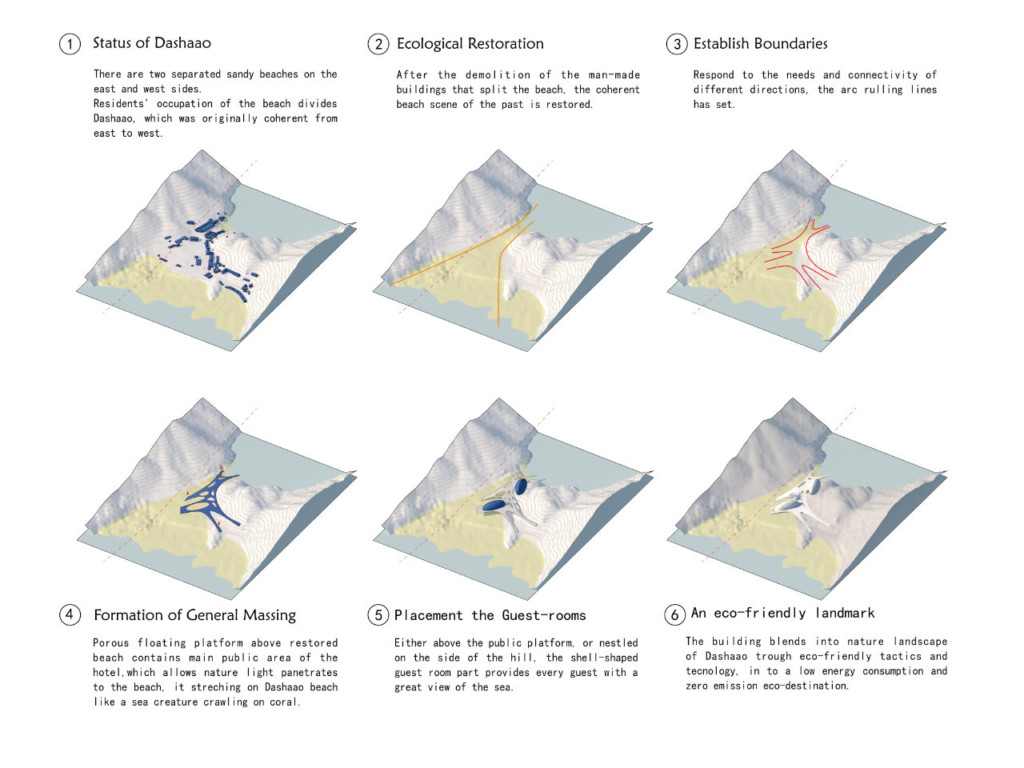 1 Status of Dashaao

There are two separated sandy beaches on the east and west sides.
Residents' occupation of the beach divides Dashaao, which was originally coherent from east to west.

2 Ecological Restoration

After the demolition of the man-made buildings that split the beach, the coherent beach scene of the past is restored.

3 Establish Boundaries

Respond to the needs and connectivity of different directions, the arc rulling lines has set.

4 Formation of General Massing

Porous floating platform above restored beach contains main public area of the hotel,which allows nature light panetrates to the beach, it streching on Dashaao beach like a sea creature crawling on coral.

5 Placement the Guest-rooms

Either above the public platform, or nestled on the side of the hill, the shell-shaped guest room part provides every guest with a great view of the sea.

6 An eco-friendly landmark

The building blends into nature landscape of Dashaao trough eco-friendly tactics and tecnology, in to a low energy consumption and zero emission eco-destination.